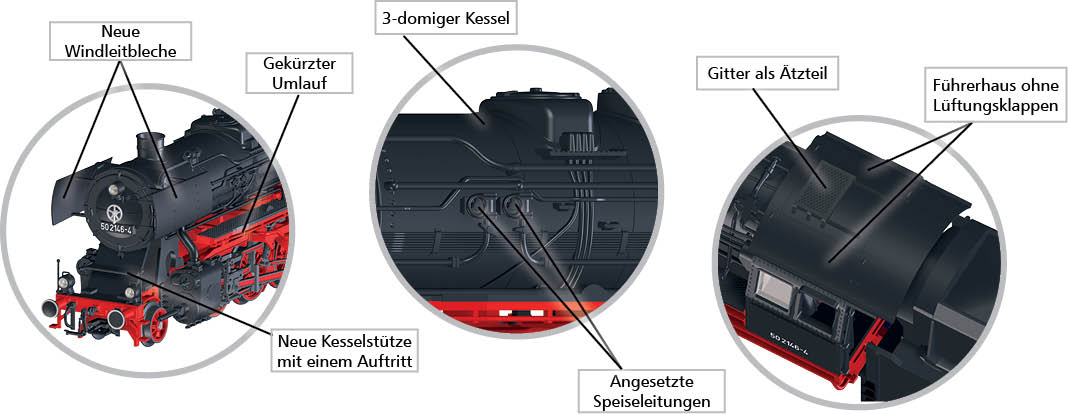 Neue Windleitbleche

Gekürzter Umlauf

50 2146-4

Neue Kesselstütze mit einem Auftritt

3-domiger Kessel

Angesetzte Speiseleitungen

Gitter als Ätzteil

Führerhaus ohne Lüftungsklappen

50 2146-4