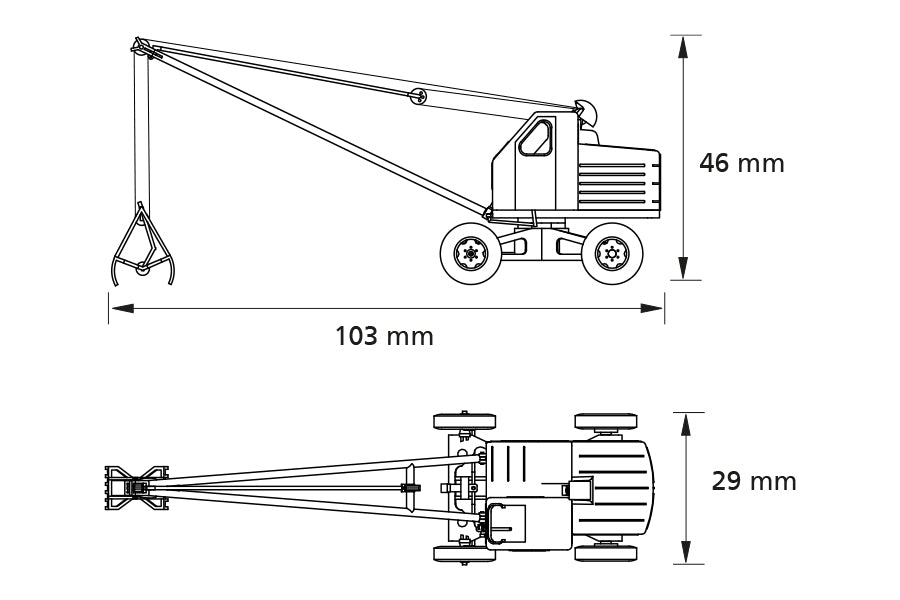 46 mm

103 mm

29 mm